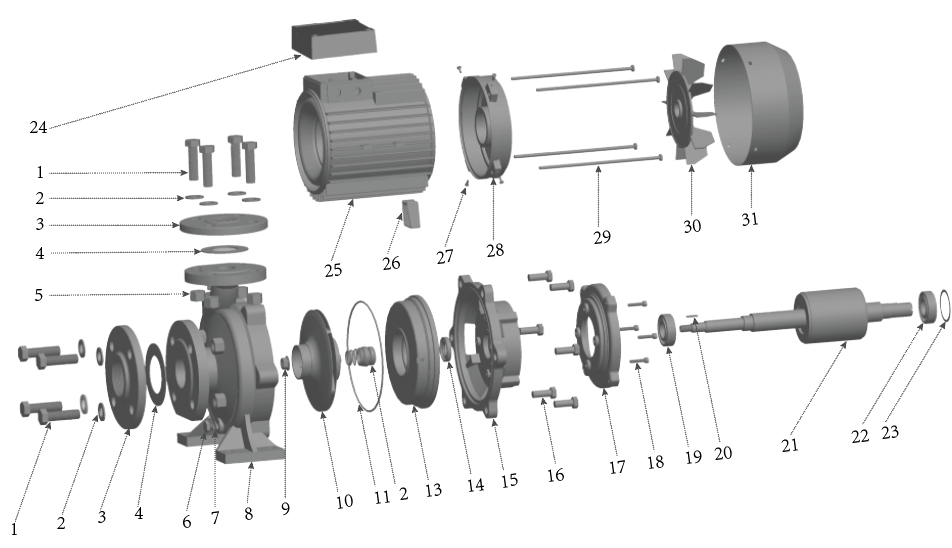 24
1
2
3
4
5
25
26
27
28
29
30
31
1
2
3
4
6
7
8
9
10
11
2
13
14
15
16
17
18
19
20
21
22
23